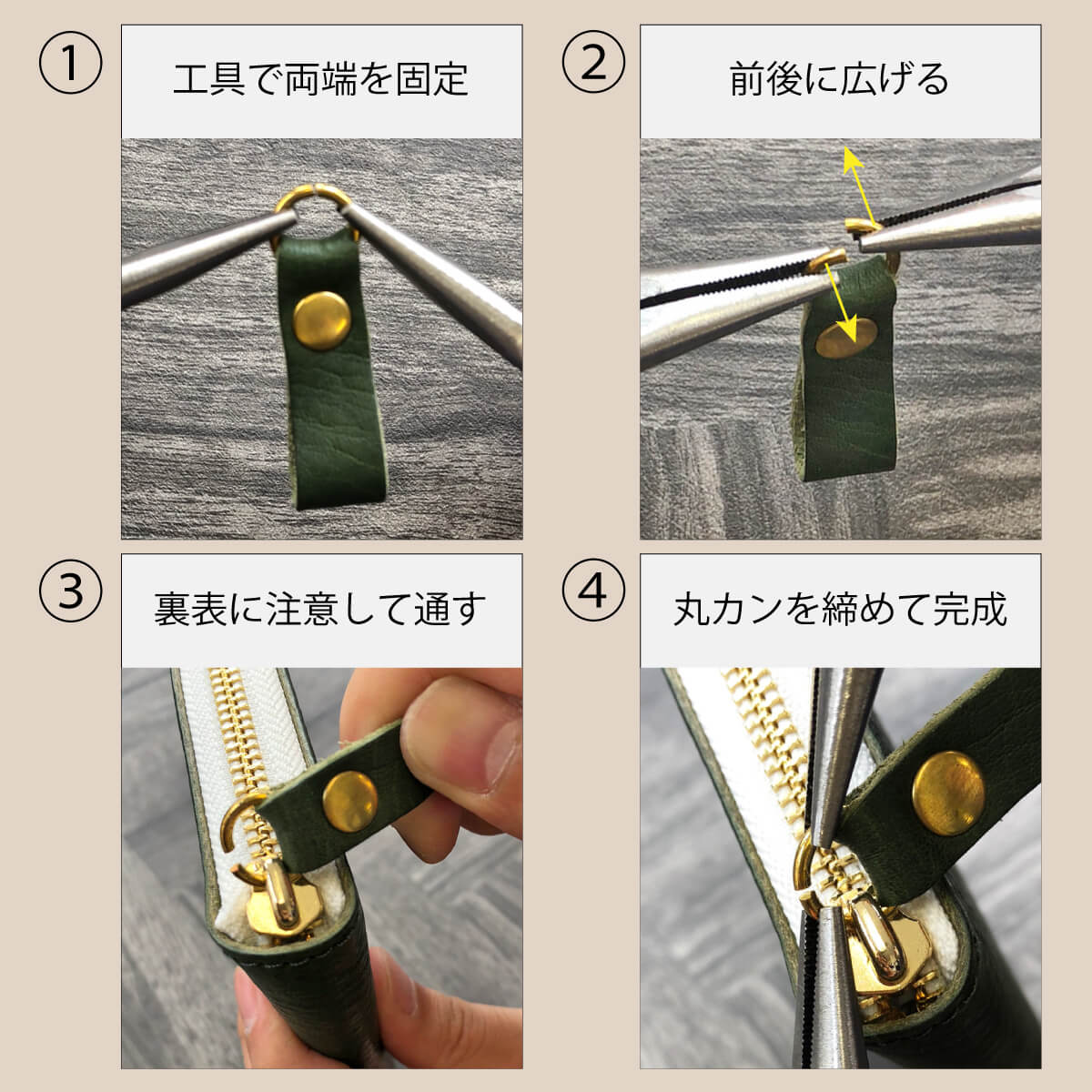 ①
工具で両端を固定

②
前後に広げる

③
裏表に注意して通す

④
丸カンを締めて完成